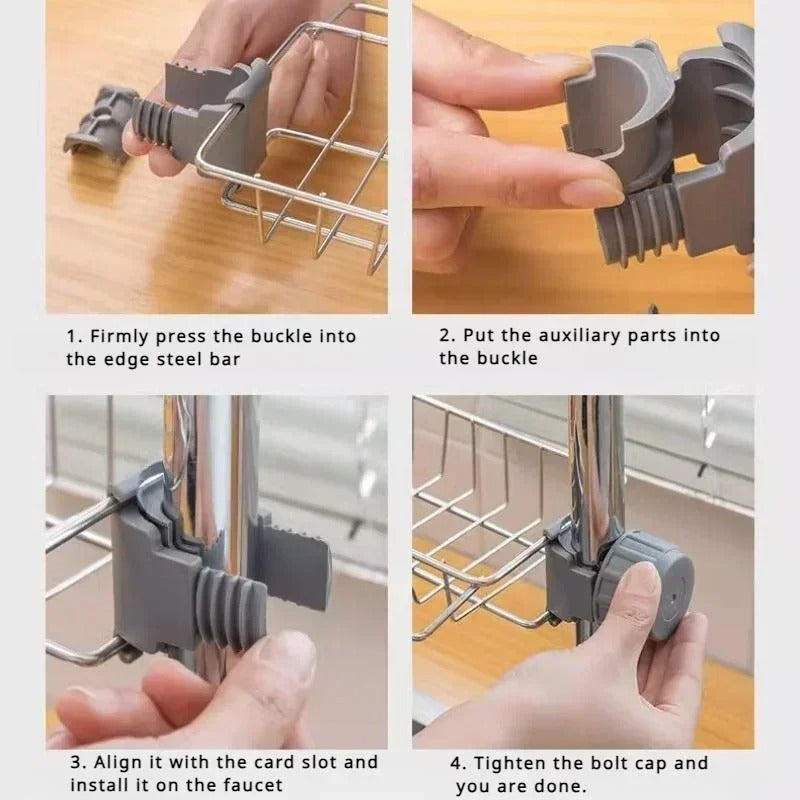 1. Firmly press the buckle into the edge steel bar

2. Put the auxiliary parts into the buckle

3. Align it with the card slot and install it on the faucet

4. Tighten the bolt cap and you are done.