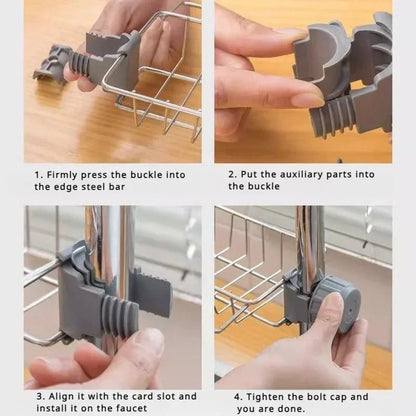 1. Firmly press the buckle into the edge steel bar

2. Put the auxiliary parts into the buckle

3. Align it with the card slot and install it on the faucet

4. Tighten the bolt cap and you are done.